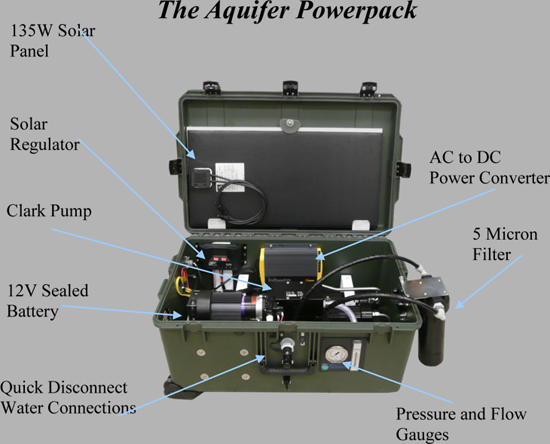 The Aquifer Powerpack

135W Solar Panel

Solar Regulator

Clark Pump

12V Sealed Battery

Quick Disconnect Water Connections

AC to DC Power Converter

5 Micron Filter

Pressure and Flow Gauges